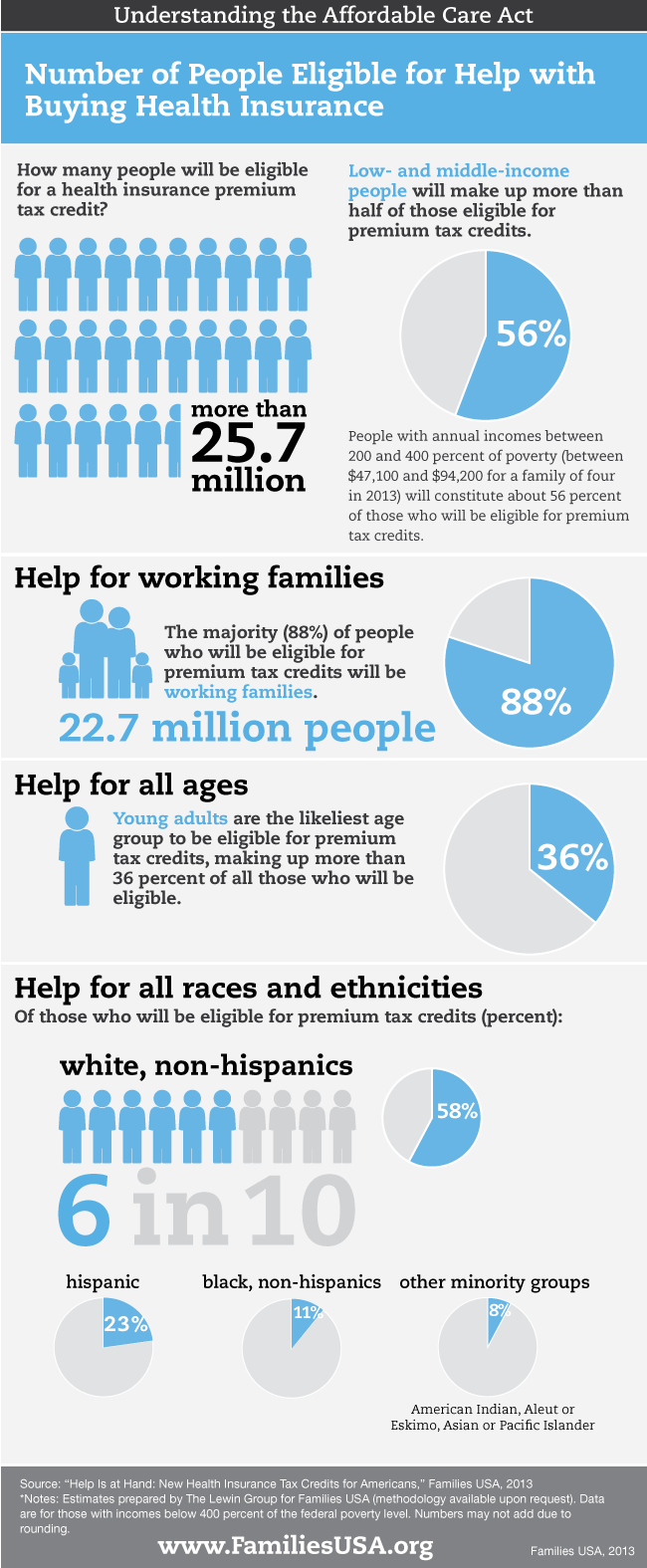 Understanding the Affordable Care Act

Number of People Eligible for Help with Buying Health Insurance

How many people will be eligible for a health insurance premium tax credit?

more than 25.7 million

Low- and middle-income people will make up more than half of those eligible for premium tax credits.

56%

People with annual incomes between 200 and 400 percent of poverty (between $47,100 and $94,200 for a family of four in 2013) will constitute about 56 percent of those who will be eligible for premium tax credits.

Help for working families

The majority (88%) of people who will be eligible for premium tax credits will be working families.

22.7 million people

88%

Help for all ages

Young adults are the likeliest age group to be eligible for premium tax credits, making up more than 36 percent of all those who will be eligible.

36%

Help for all races and ethnicities

Of those who will be eligible for premium tax credits (percent):

white, non-hispanics

58%

6 in 10

hispanic

23%

black, non-hispanics

11%

other minority groups

8%

American Indian, Aleut or Eskimo, Asian or Pacific Islander

Source: "Help Is at Hand: New Health Insurance Tax Credits for Americans," Families USA, 2013
*Notes: Estimates prepared by The Lewin Group for Families USA (methodology available upon request). Data are for those with incomes below 400 percent of the federal poverty level. Numbers may not add due to rounding.

www.FamiliesUSA.org

Families USA, 2013