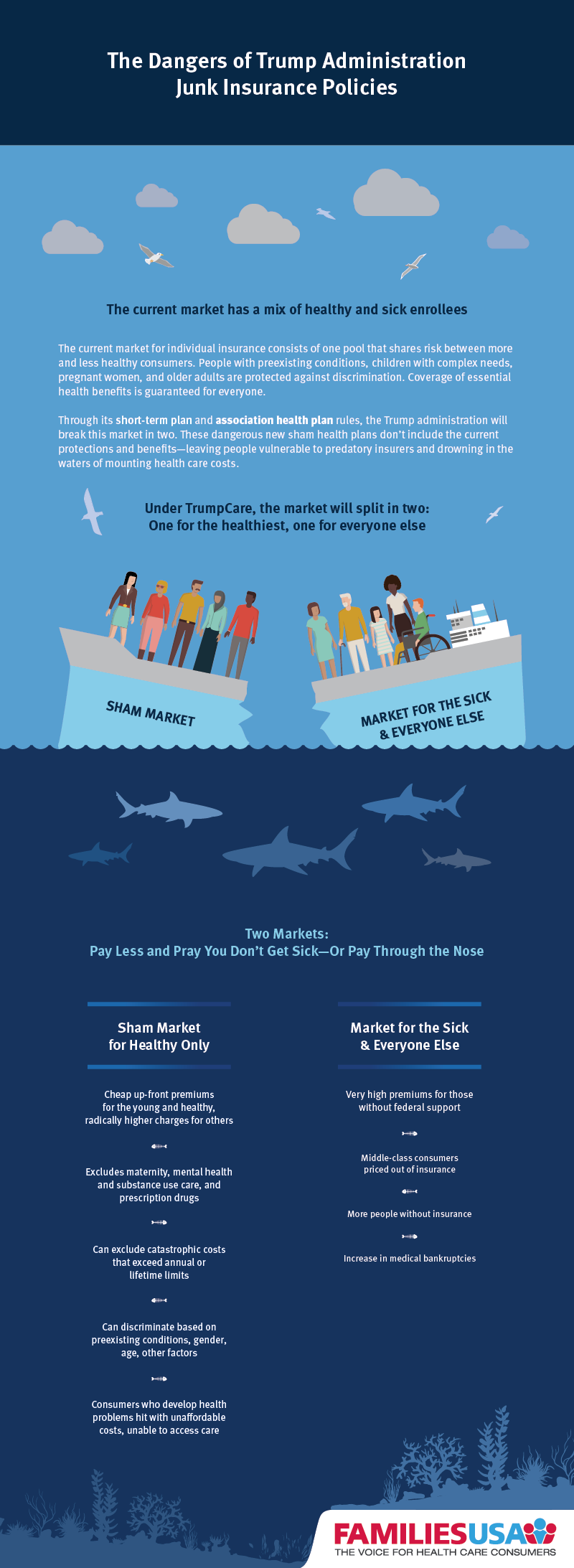 The Dangers of Trump Administration Junk Insurance Policies

The current market has a mix of healthy and sick enrollees

The current market for individual insurance consists of one pool that shares risk between more and less healthy consumers. People with preexisting conditions, children with complex needs, pregnant women, and older adults are protected against discrimination. Coverage of essential health benefits is guaranteed for everyone.

Through its short-term plan and association health plan rules, the Trump administration will break this market in two. These dangerous new sham health plans don't include the current protections and benefits—leaving people vulnerable to predatory insurers and drowning in the waters of mounting health care costs.

Under TrumpCare, the market will split in two: One for the healthiest, one for everyone else

SHAM MARKET

MARKET FOR THE SICK & EVERYONE ELSE

Two Markets: Pay Less and Pray You Don't Get Sick—Or Pay Through the Nose

Sham Market for Healthy Only

Cheap up-front premiums for the young and healthy, radically higher charges for others

Excludes maternity, mental health and substance use care, and prescription drugs

Can exclude catastrophic costs that exceed annual or lifetime limits

Can discriminate based on preexisting conditions, gender, age, other factors

Consumers who develop health problems hit with unaffordable costs, unable to access care

Market for the Sick & Everyone Else

Very high premiums for those without federal support

Middle-class consumers priced out of insurance

More people without insurance

Increase in medical bankruptcies

FAMILIESUSA
THE VOICE FOR HEALTH CARE CONSUMERS