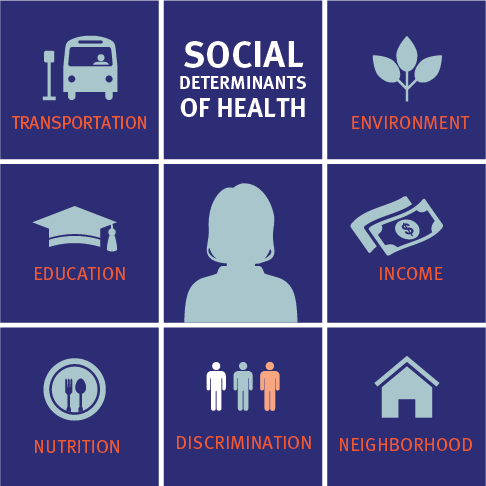 TRANSPORTATION

SOCIAL DETERMINANTS OF HEALTH

ENVIRONMENT

EDUCATION

$

INCOME

NUTRITION

DISCRIMINATION

NEIGHBORHOOD