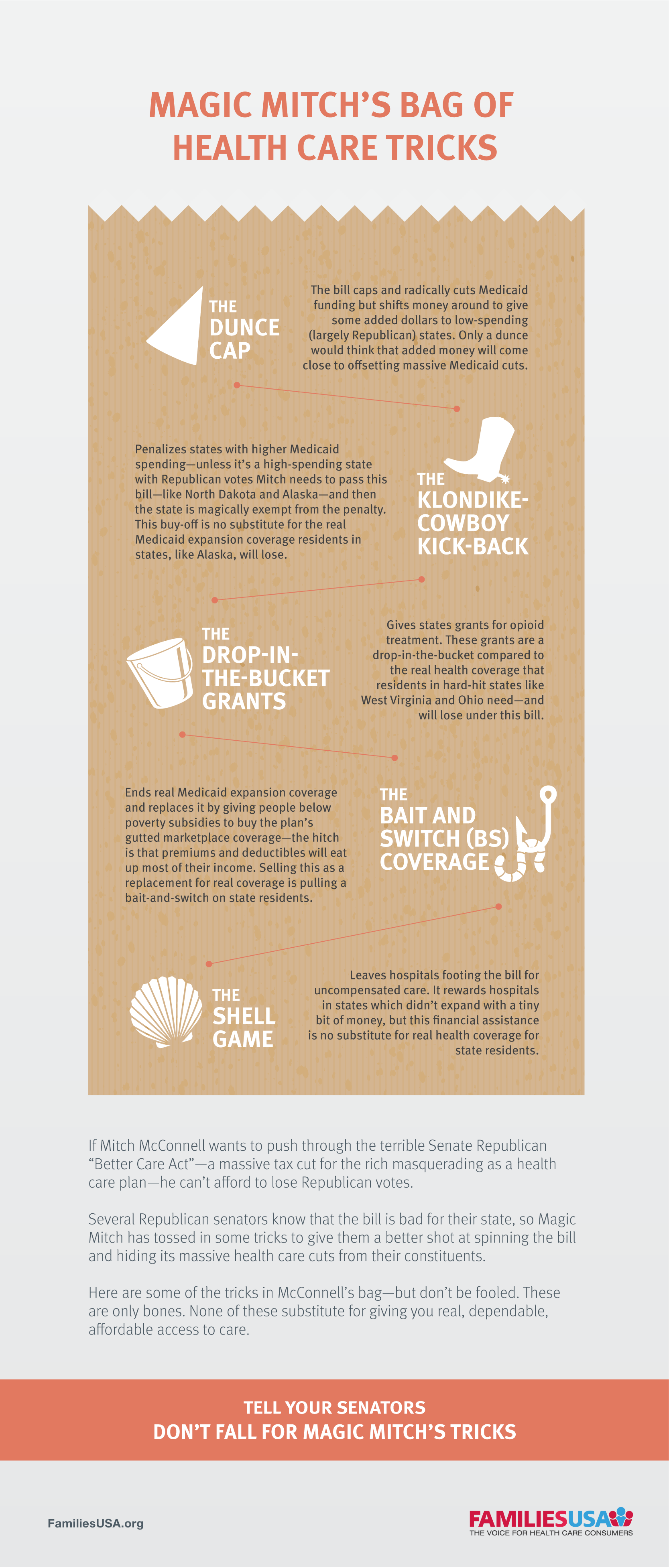 MAGIC MITCH'S BAG OF HEALTH CARE TRICKS

THE DUNCE CAP

The bill caps and radically cuts Medicaid funding but shifts money around to give some added dollars to low-spending (largely Republican) states. Only a dunce would think that added money will come close to offsetting massive Medicaid cuts.

Penalizes states with higher Medicaid spending—unless it's a high-spending state with Republican votes Mitch needs to pass this bill—like North Dakota and Alaska—and then the state is magically exempt from the penalty. This buy-off is no substitute for the real Medicaid expansion coverage residents in states, like Alaska, will lose.

THE KLONDIKE-COWBOY KICK-BACK

THE DROP-IN-THE-BUCKET GRANTS

Gives states grants for opioid treatment. These grants are a drop-in-the-bucket compared to the real health coverage that residents in hard-hit states like West Virginia and Ohio need—and will lose under this bill.

Ends real Medicaid expansion coverage and replaces it by giving people below poverty subsidies to buy the plan's gutted marketplace coverage—the hitch is that premiums and deductibles will eat up most of their income. Selling this as a replacement for real coverage is pulling a bait-and-switch on state residents.

THE BAIT AND SWITCH (BS) COVERAGE

THE SHELL GAME

Leaves hospitals footing the bill for uncompensated care. It rewards hospitals in states which didn't expand with a tiny bit of money, but this financial assistance is no substitute for real health coverage for state residents.

If Mitch McConnell wants to push through the terrible Senate Republican "Better Care Act"—a massive tax cut for the rich masquerading as a health care plan—he can't afford to lose Republican votes.

Several Republican senators know that the bill is bad for their state, so Magic Mitch has tossed in some tricks to give them a better shot at spinning the bill and hiding its massive health care cuts from their constituents.

Here are some of the tricks in McConnell's bag—but don't be fooled. These are only bones. None of these substitute for giving you real, dependable, affordable access to care.

TELL YOUR SENATORS
DON'T FALL FOR MAGIC MITCH'S TRICKS

FamiliesUSA.org

FAMILIESUSA
THE VOICE FOR HEALTH CARE CONSUMERS